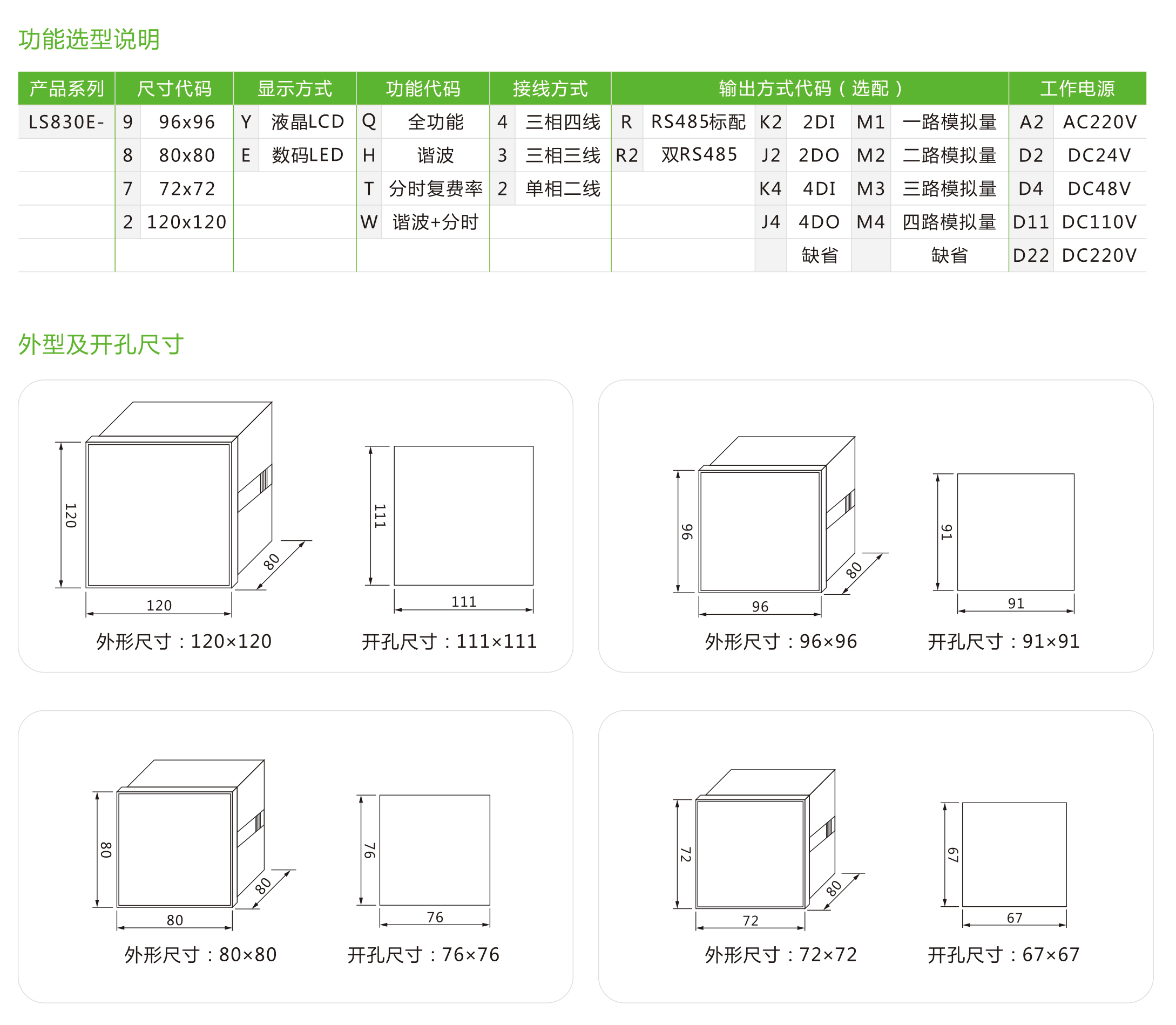 功能选型说明

| 产品系列 | 尺寸代码 | | 显示方式 | | 功能代码 | | 接线方式 | | 输出方式代码（选配） | | | | | | 工作电源 | |
|---|---|---|---|---|---|---|---|---|---|---|---|---|---|---|---|---|
| LS830E- | 9 | 96x96 | Y | 液晶LCD | Q | 全功能 | 4 | 三相四线 | R | RS485标配 | K2 | 2DI | M1 | 一路模拟量 | A2 | AC220V |
| | 8 | 80x80 | E | 数码LED | H | 谐波 | 3 | 三相三线 | R2 | 双RS485 | J2 | 2DO | M2 | 二路模拟量 | D2 | DC24V |
| | 7 | 72x72 | | | T | 分时复费率 | 2 | 单相二线 | | | K4 | 4DI | M3 | 三路模拟量 | D4 | DC48V |
| | 2 | 120x120 | | | W | 谐波+分时 | | | | | J4 | 4DO | M4 | 四路模拟量 | D11 | DC110V |
| | | | | | | | | | | | | 缺省 | | 缺省 | D22 | DC220V |

外型及开孔尺寸

120
80
120
111
111
外形尺寸：120×120
开孔尺寸：111×111

96
80
96
91
91
外形尺寸：96×96
开孔尺寸：91×91

80
80
80
76
76
外形尺寸：80×80
开孔尺寸：76×76

72
80
72
67
67
外形尺寸：72×72
开孔尺寸：67×67